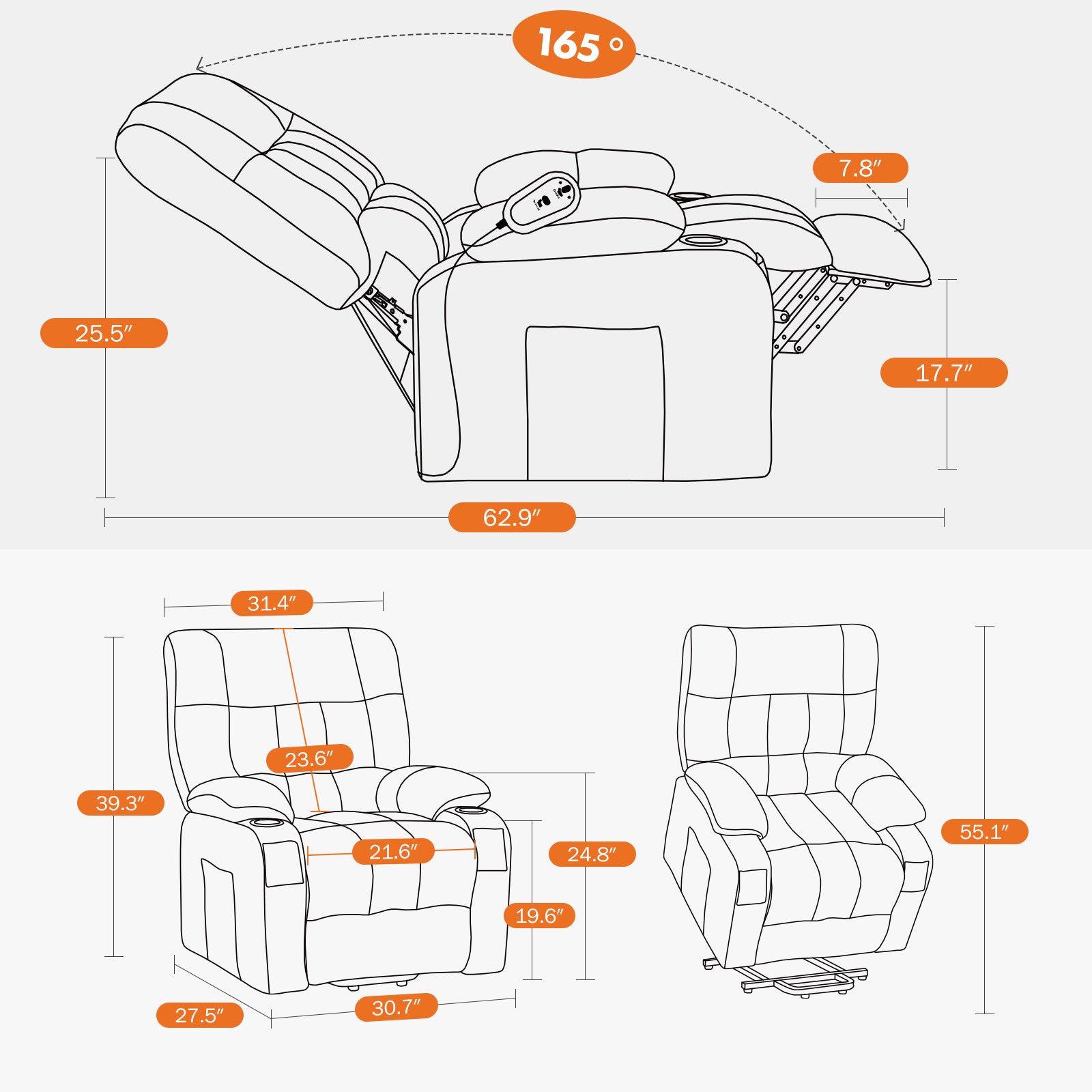 165°

7.8″

25.5″

17.7″

62.9″

31.4″

23.6″

39.3″

21.6″

24.8″

19.6″

27.5″

30.7″

55.1″